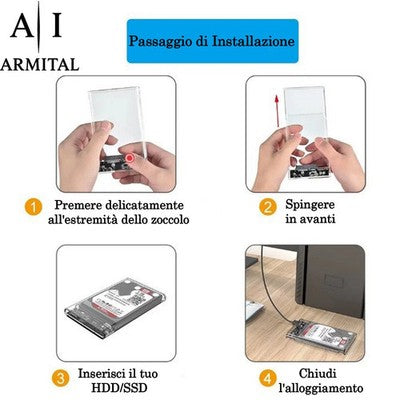 A | I
ARMITAL

Passaggio di Installazione

1 Premere delicatamente all'estremità dello zoccolo

2 Spingere in avanti

3 Inserisci il tuo HDD/SSD

4 Chiudi l'alloggiamento