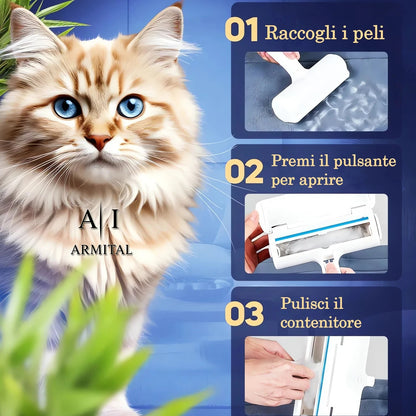 A|I
ARMITAL

01 Raccogli i peli

02 Premi il pulsante per aprire

03 Pulisci il contenitore